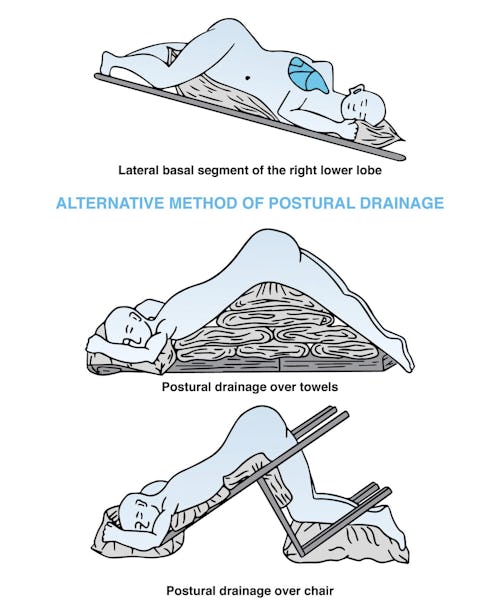 Lateral basal segment of the right lower lobe

ALTERNATIVE METHOD OF POSTURAL DRAINAGE

Postural drainage over towels

Postural drainage over chair