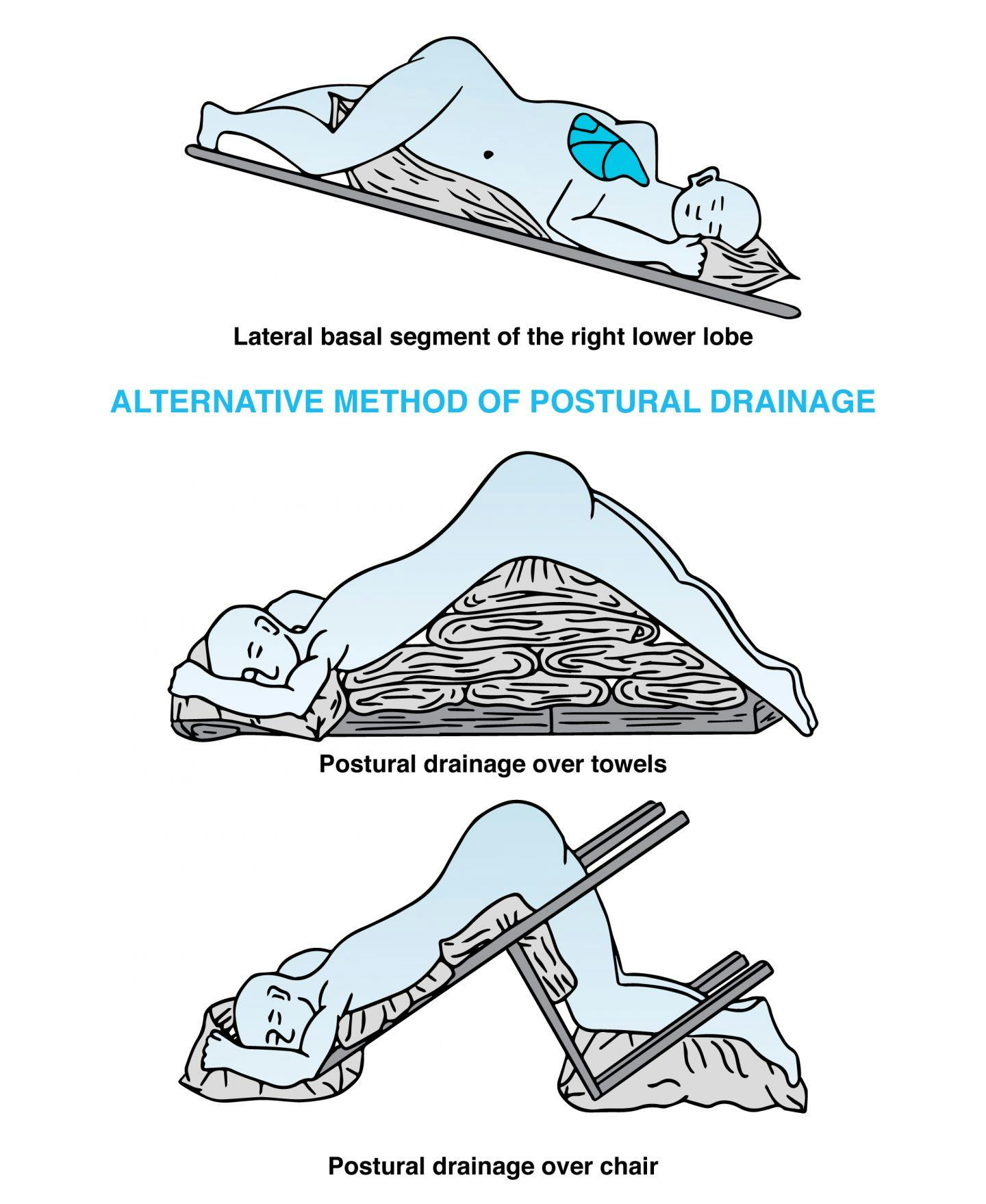 Lateral basal segment of the right lower lobe

ALTERNATIVE METHOD OF POSTURAL DRAINAGE

Postural drainage over towels

Postural drainage over chair